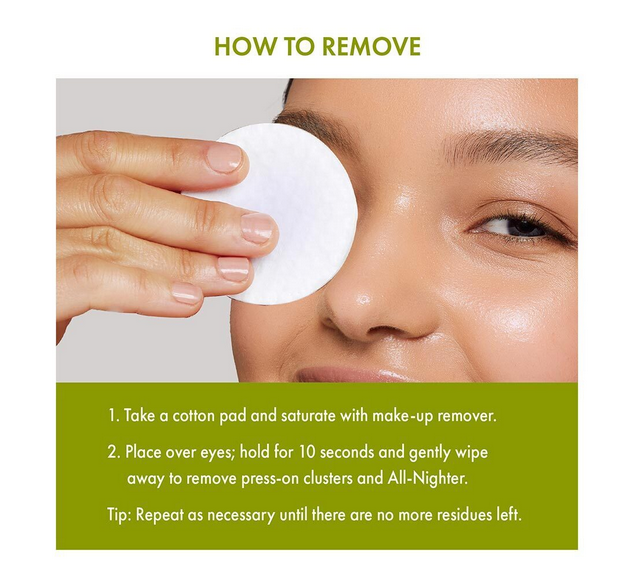 HOW TO REMOVE

1. Take a cotton pad and saturate with make-up remover.

2. Place over eyes; hold for 10 seconds and gently wipe away to remove press-on clusters and All-Nighter.

Tip: Repeat as necessary until there are no more residues left.