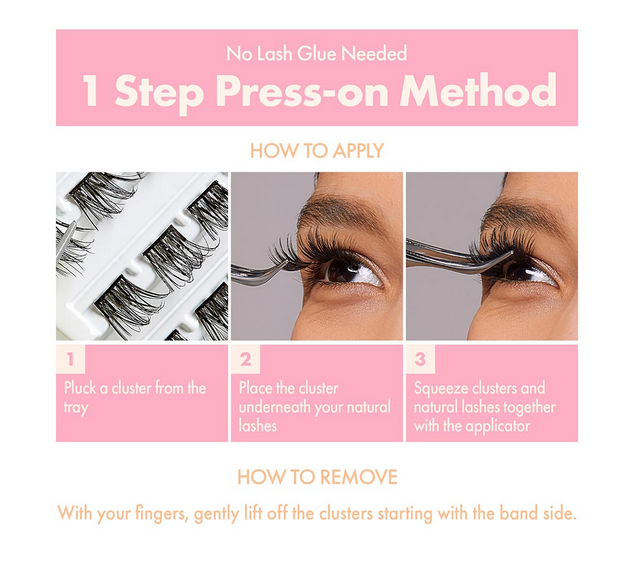 No Lash Glue Needed

1 Step Press-on Method

HOW TO APPLY

1

Pluck a cluster from the tray

2

Place the cluster underneath your natural lashes

3

Squeeze clusters and natural lashes together with the applicator

HOW TO REMOVE

With your fingers, gently lift off the clusters starting with the band side.