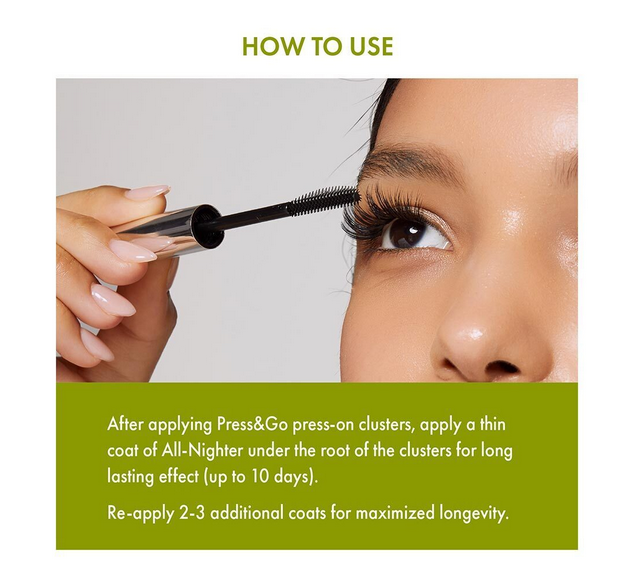 HOW TO USE

After applying Press&Go press-on clusters, apply a thin coat of All-Nighter under the root of the clusters for long lasting effect (up to 10 days).

Re-apply 2-3 additional coats for maximized longevity.